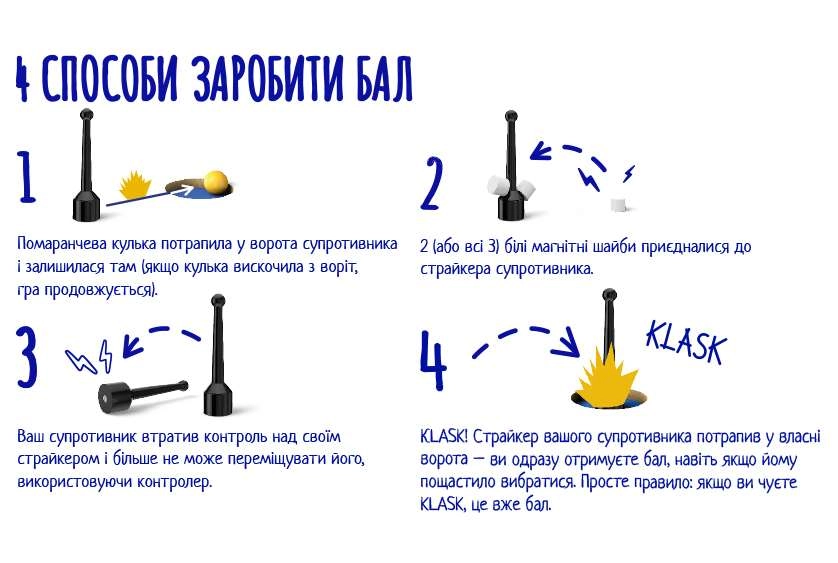 4 СПОСОБИ ЗАРОБИТИ БАЛ

1

Помаранчева кулька потрапила у ворота супротивника і залишилася там (якщо кулька вискочила з воріт, гра продовжується).

2

2 (або всі 3) білі магнітні шайби приєдналися до страйкера супротивника.

3

Ваш супротивник втратив контроль над своїм страйкером і більше не може переміщувати його, використовуючи контролер.

4

KLASK

KLASK! Страйкер вашого супротивника потрапив у власні ворота — ви одразу отримуєте бал, навіть якщо йому пощастило вибратися. Просте правило: якщо ви чуєте KLASK, це вже бал.