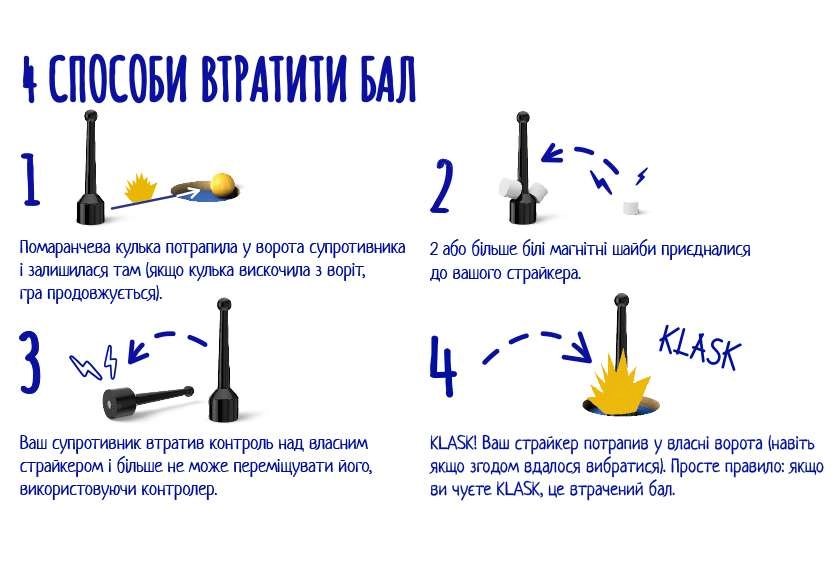 4 СПОСОБИ ВТРАТИТИ БАЛ

1

Помаранчева кулька потрапила у ворота супротивника і залишилася там (якщо кулька вискочила з воріт, гра продовжується).

2

2 або більше білі магнітні шайби приєдналися до вашого страйкера.

3

Ваш супротивник втратив контроль над власним страйкером і більше не може переміщувати його, використовуючи контролер.

4

KLASK

KLASK! Ваш страйкер потрапив у власні ворота (навіть якщо згодом вдалося вибратися). Просте правило: якщо ви чуєте KLASK, це втрачений бал.